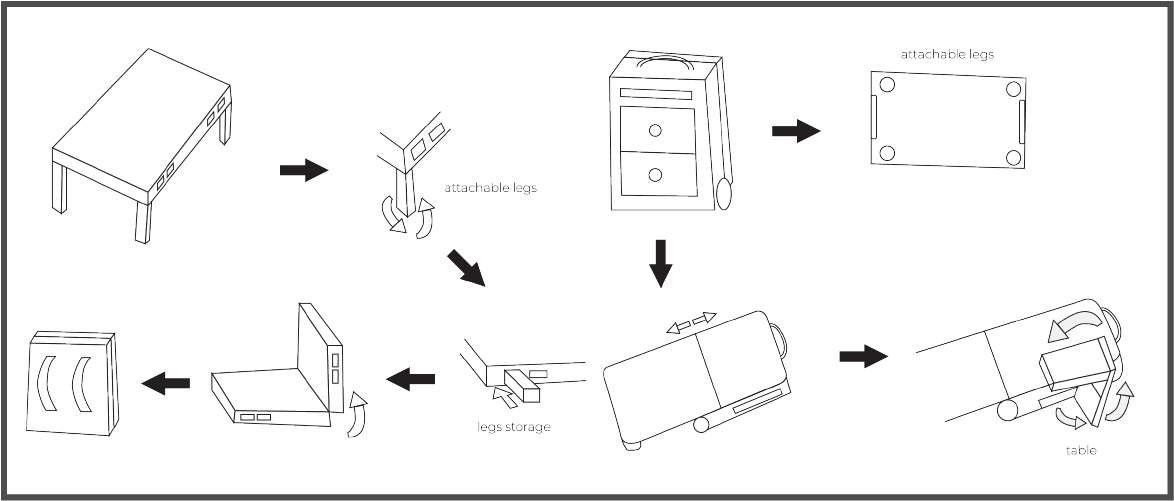 attachable legs

attachable legs

legs storage

table